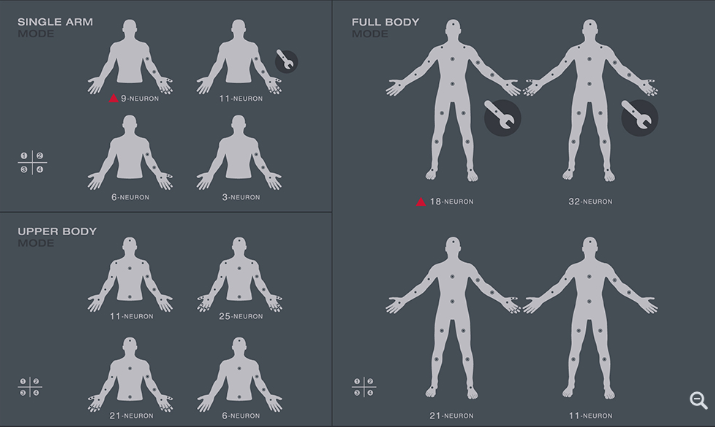 SINGLE ARM
MODE

9-NEURON

11-NEURON

1 2
3 4

6-NEURON

3-NEURON

UPPER BODY
MODE

11-NEURON

25-NEURON

1 2
3 4

21-NEURON

6-NEURON

FULL BODY
MODE

18-NEURON

32-NEURON

1 2
3 4

21-NEURON

11-NEURON